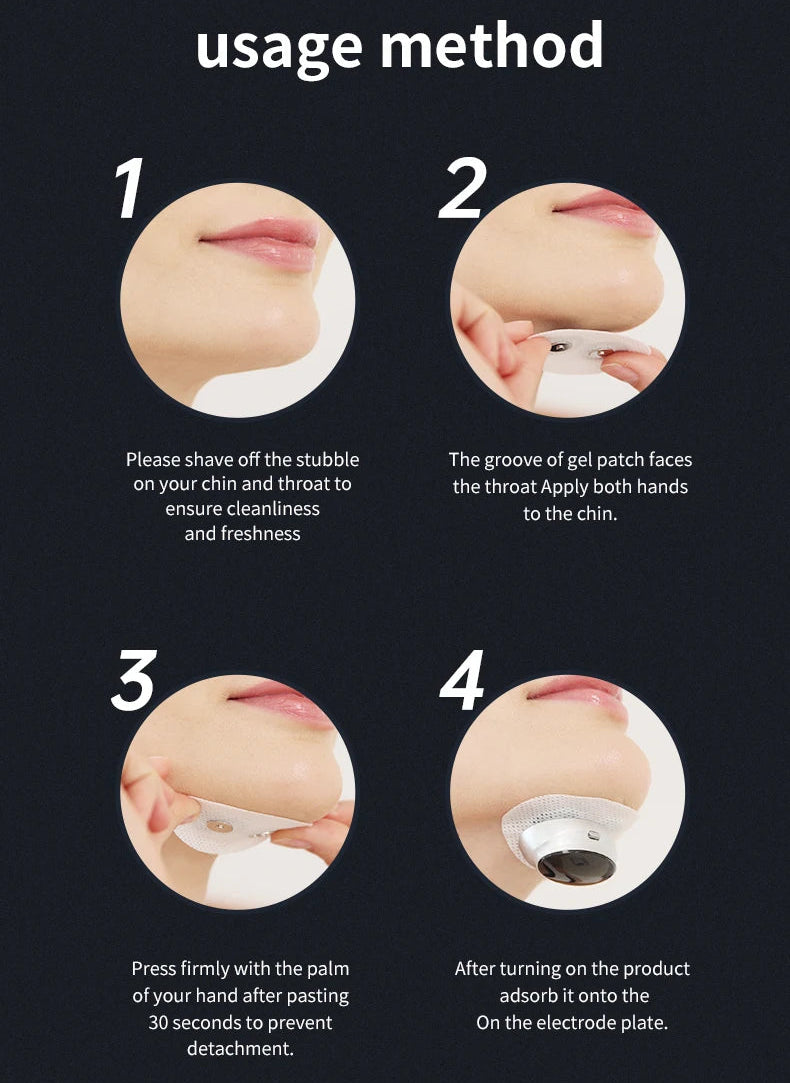 usage method

1

Please shave off the stubble on your chin and throat to ensure cleanliness and freshness

2

The groove of gel patch faces the throat Apply both hands to the chin.

3

Press firmly with the palm of your hand after pasting 30 seconds to prevent detachment.

4

After turning on the product adsorb it onto the On the electrode plate.